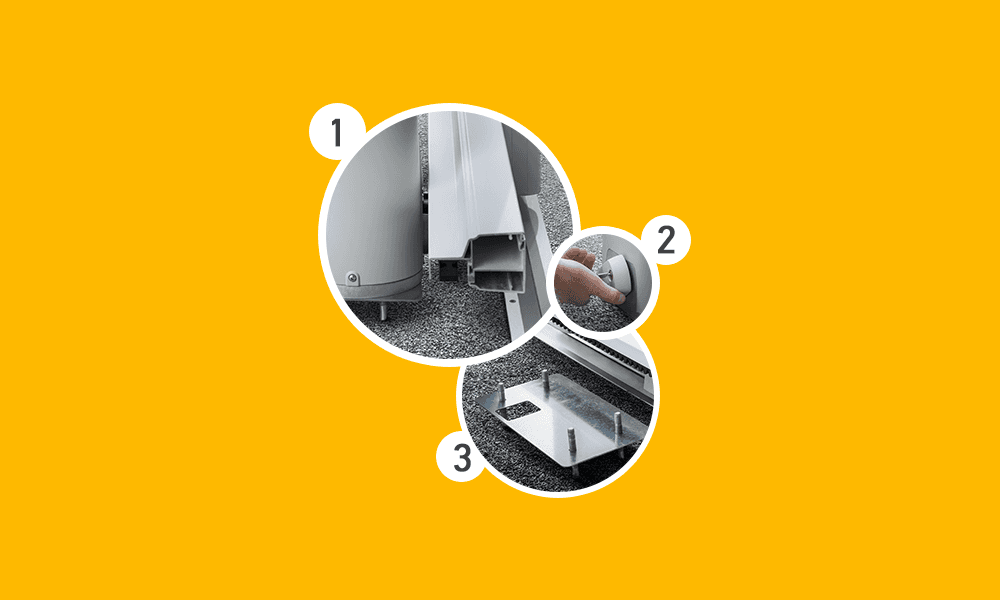 1

2

3