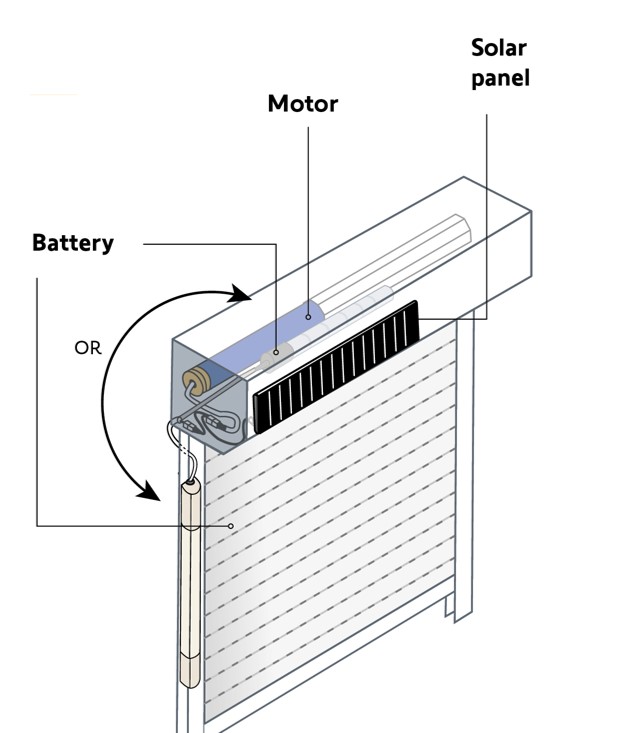 Solar panel

Motor

Battery

OR