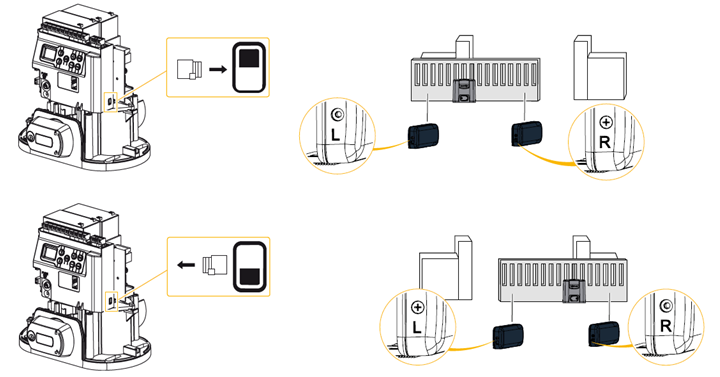 L
R
L
R