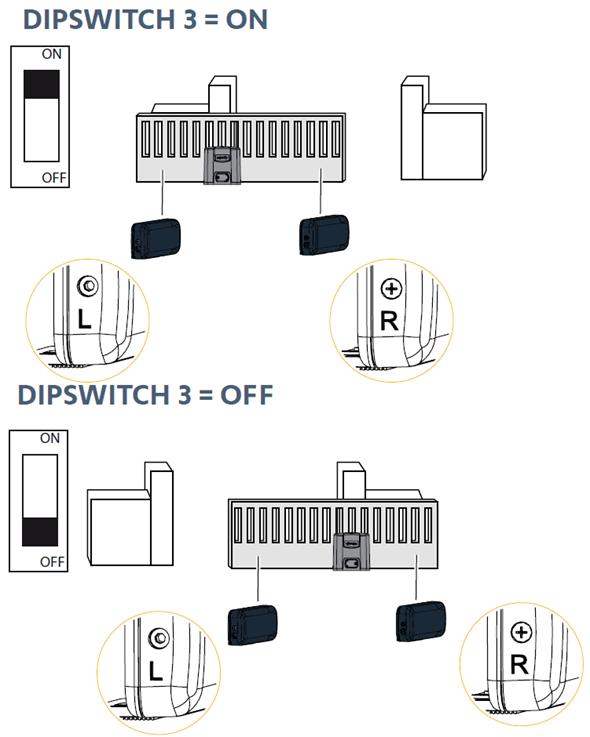 DIPSWITCH 3 = ON

ON

OFF

L

R

DIPSWITCH 3 = OFF

ON

OFF

L

R